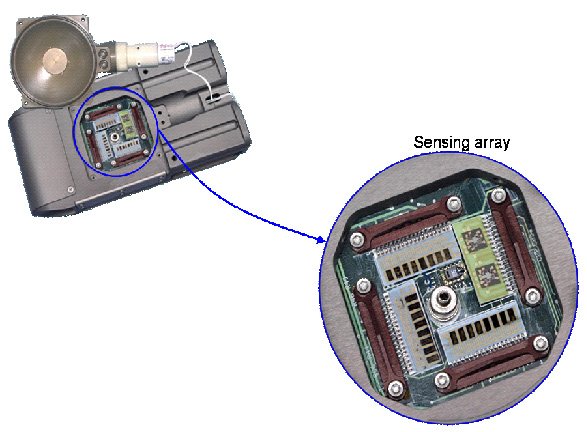 Sensing array