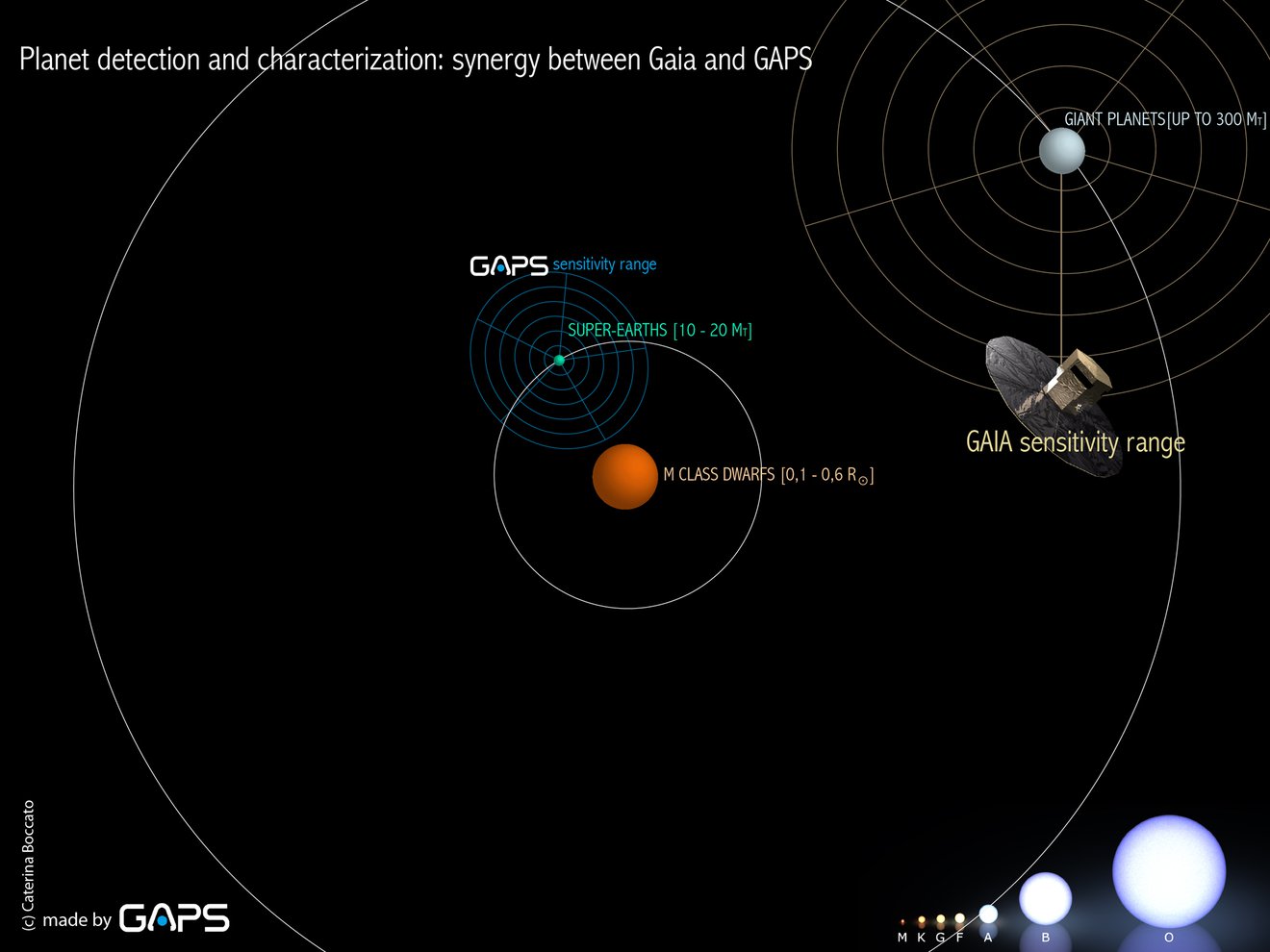 Planet detection and characterization: synergy between Gaia and GAPS

GIANT PLANETS[UP TO 300 $M_T$]

GAPS sensitivity range

SUPER-EARTHS [10 - 20 $M_T$]

GAIA sensitivity range

M CLASS DWARFS [0,1 - 0,6 $R_\odot$]

(c) Caterina Boccato

made by GAPS

M K G F A B O