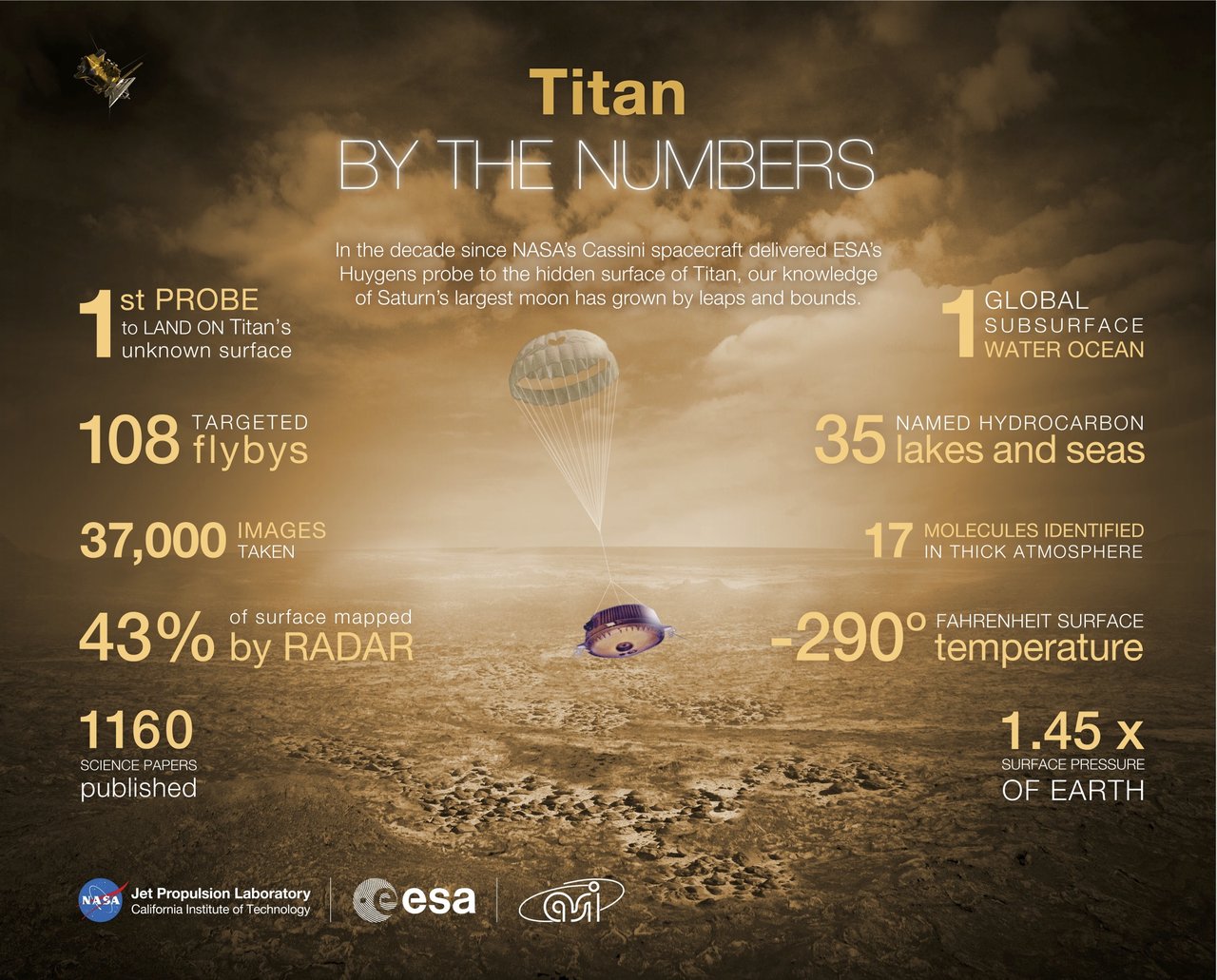 Titan
BY THE NUMBERS

In the decade since NASA's Cassini spacecraft delivered ESA's Huygens probe to the hidden surface of Titan, our knowledge of Saturn's largest moon has grown by leaps and bounds.

1st PROBE to LAND ON Titan's unknown surface

108 TARGETED flybys

37,000 IMAGES TAKEN

43% of surface mapped by RADAR

1160 SCIENCE PAPERS published

1 GLOBAL SUBSURFACE WATER OCEAN

35 NAMED HYDROCARBON lakes and seas

17 MOLECULES IDENTIFIED IN THICK ATMOSPHERE

-290° FAHRENHEIT SURFACE temperature

1.45 x SURFACE PRESSURE OF EARTH

NASA Jet Propulsion Laboratory California Institute of Technology

esa

asi